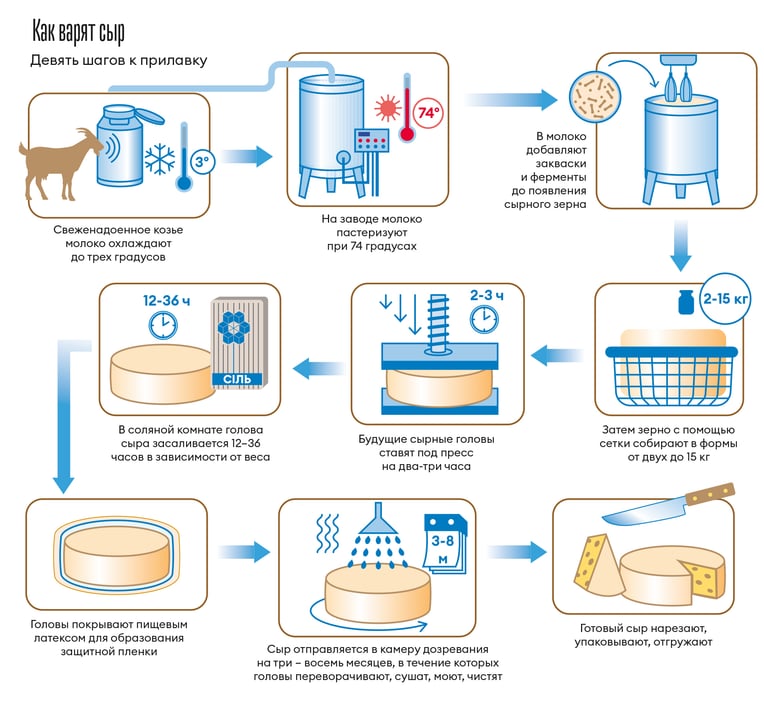 Как варят сыр

Девять шагов к прилавку

3°

Свеженадоенное козье молоко охлаждают до трех градусов

74°

На заводе молоко пастеризуют при 74 градусах

В молоко добавляют закваски и ферменты до появления сырного зерна

2-15 кг

Затем зерно с помощью сетки собирают в формы от двух до 15 кг

2-3 ч

Будущие сырные головы ставят под пресс на два-три часа

12-36 ч

СІЛЬ

В соляной комнате голова сыра засаливается 12–36 часов в зависимости от веса

Головы покрывают пищевым латексом для образования защитной пленки

3-8 м

Сыр отправляется в камеру дозревания на три – восемь месяцев, в течение которых головы переворачивают, сушат, моют, чистят

Готовый сыр нарезают, упаковывают, отгружают